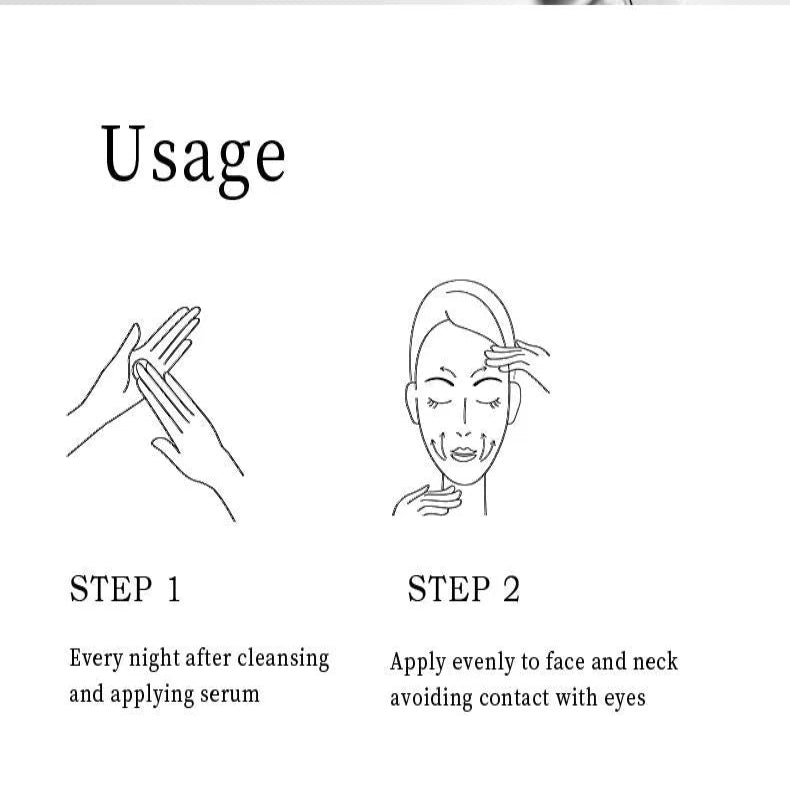 Usage

STEP 1

Every night after cleansing and applying serum

STEP 2

Apply evenly to face and neck avoiding contact with eyes