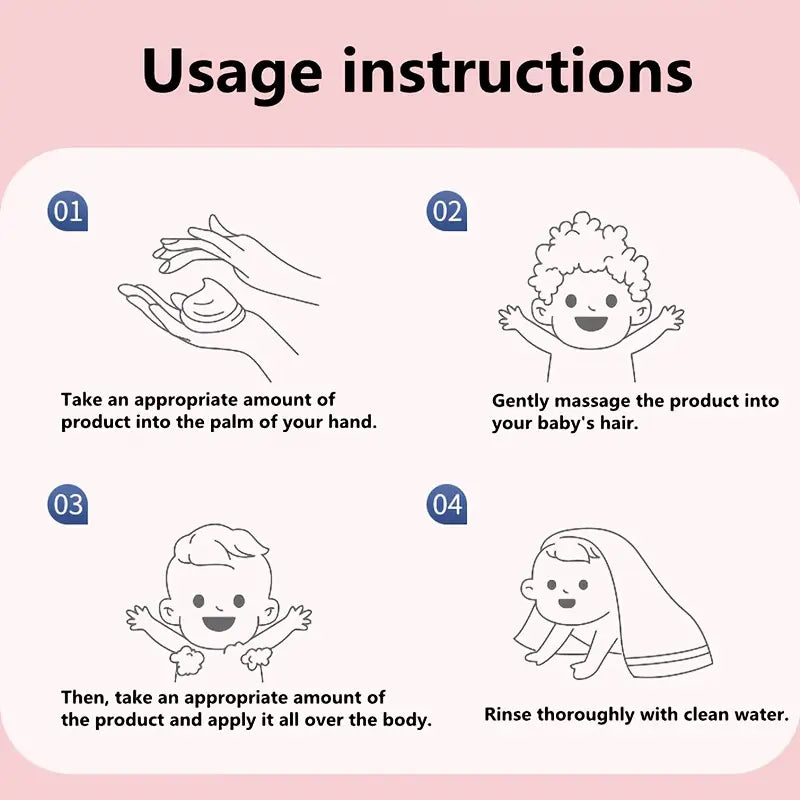 Usage instructions

01

Take an appropriate amount of product into the palm of your hand.

02

Gently massage the product into your baby's hair.

03

Then, take an appropriate amount of the product and apply it all over the body.

04

Rinse thoroughly with clean water.