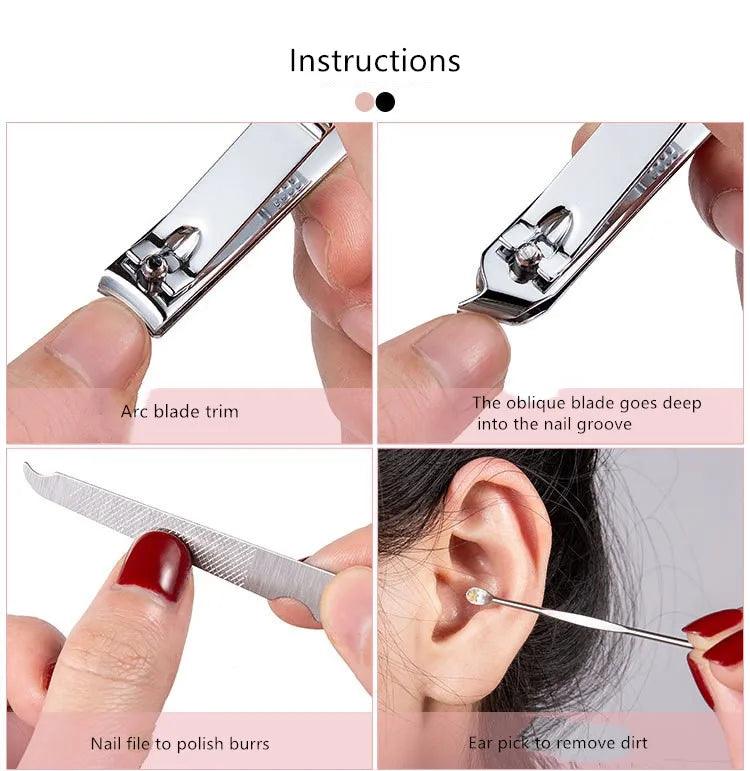 Instructions

Arc blade trim

The oblique blade goes deep into the nail groove

Nail file to polish burrs

Ear pick to remove dirt