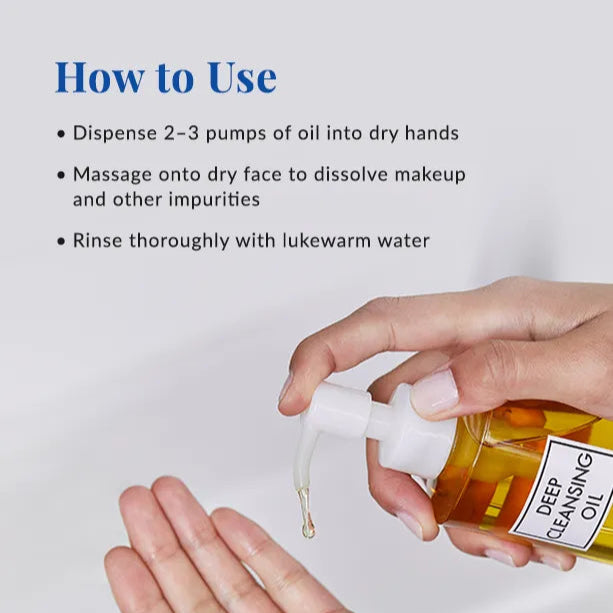 How to Use

• Dispense 2–3 pumps of oil into dry hands

• Massage onto dry face to dissolve makeup and other impurities

• Rinse thoroughly with lukewarm water

DEEP CLEANSING OIL