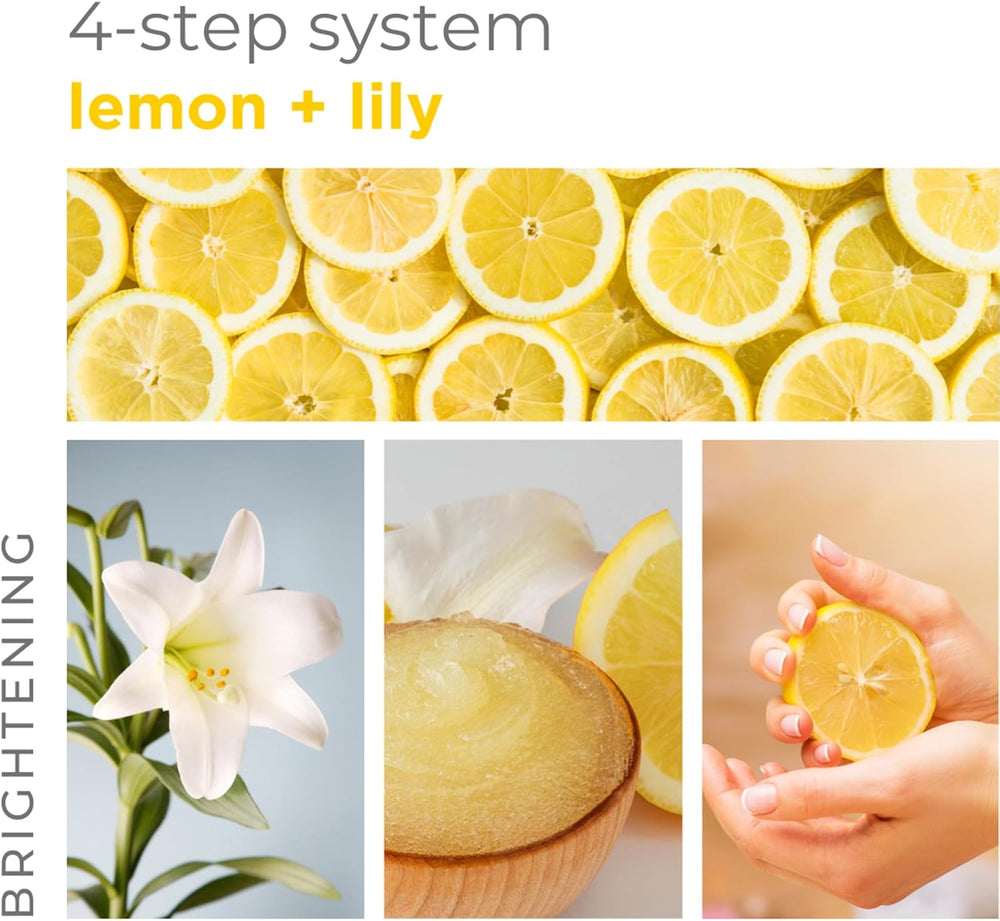 4-step system
lemon + lily

BRIGHTENING