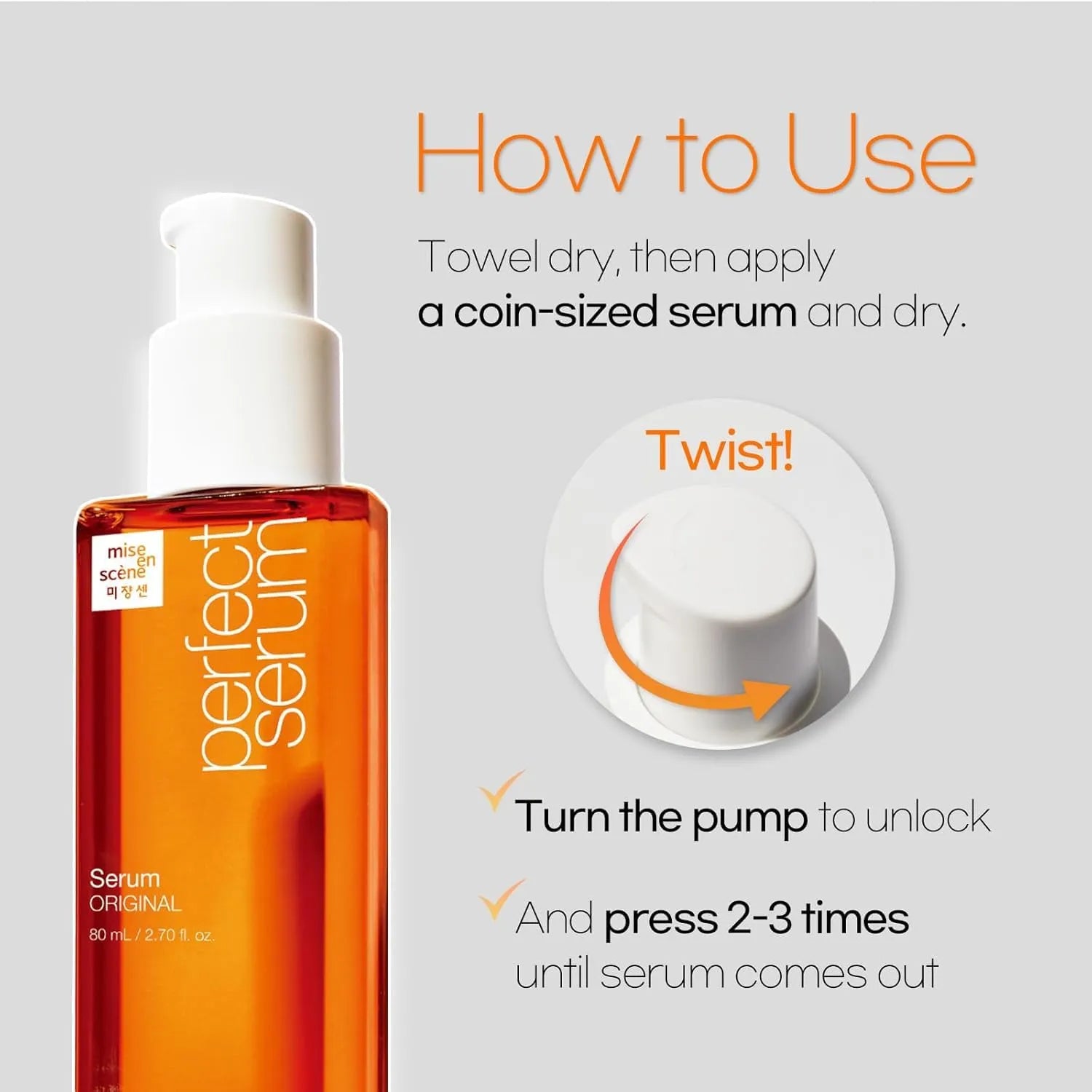 How to Use

Towel dry, then apply a coin-sized serum and dry.

Twist!

Turn the pump to unlock

And press 2-3 times until serum comes out

mise en scène
미쟝센

perfect serum

Serum
ORIGINAL
80 mL / 2.70 fl. oz.