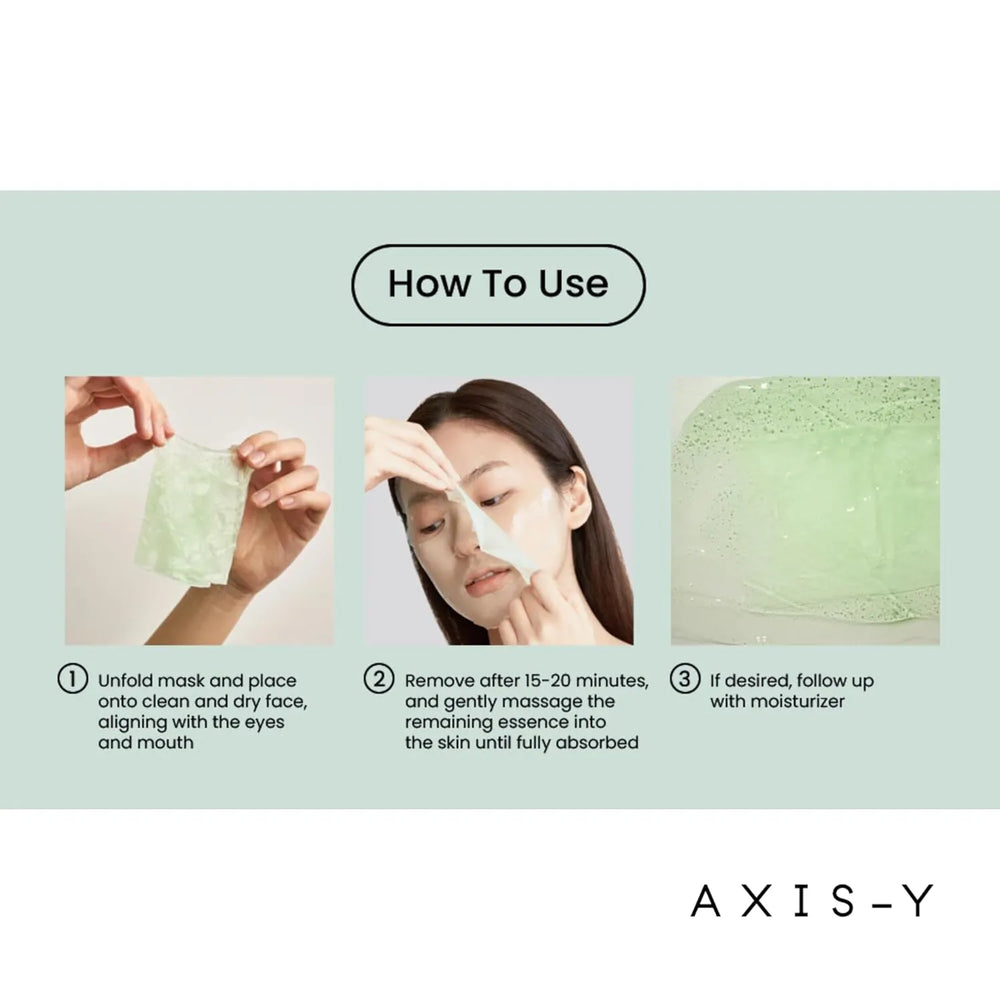 How To Use

① Unfold mask and place onto clean and dry face, aligning with the eyes and mouth

② Remove after 15-20 minutes, and gently massage the remaining essence into the skin until fully absorbed

③ If desired, follow up with moisturizer

AXIS-Y