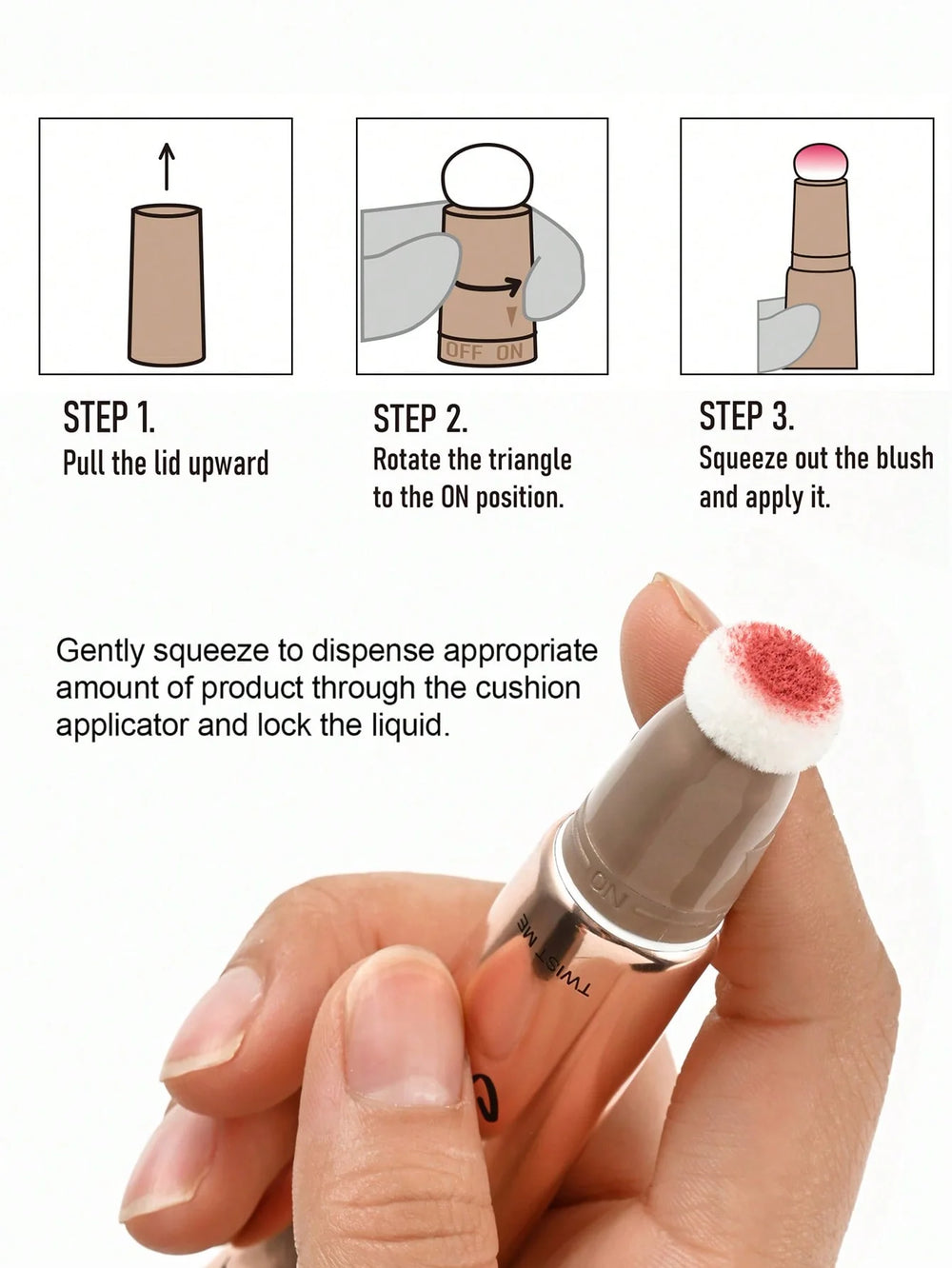 OFF ON

STEP 1.
Pull the lid upward

STEP 2.
Rotate the triangle to the ON position.

STEP 3.
Squeeze out the blush and apply it.

Gently squeeze to dispense appropriate amount of product through the cushion applicator and lock the liquid.

ON

TWIST ME